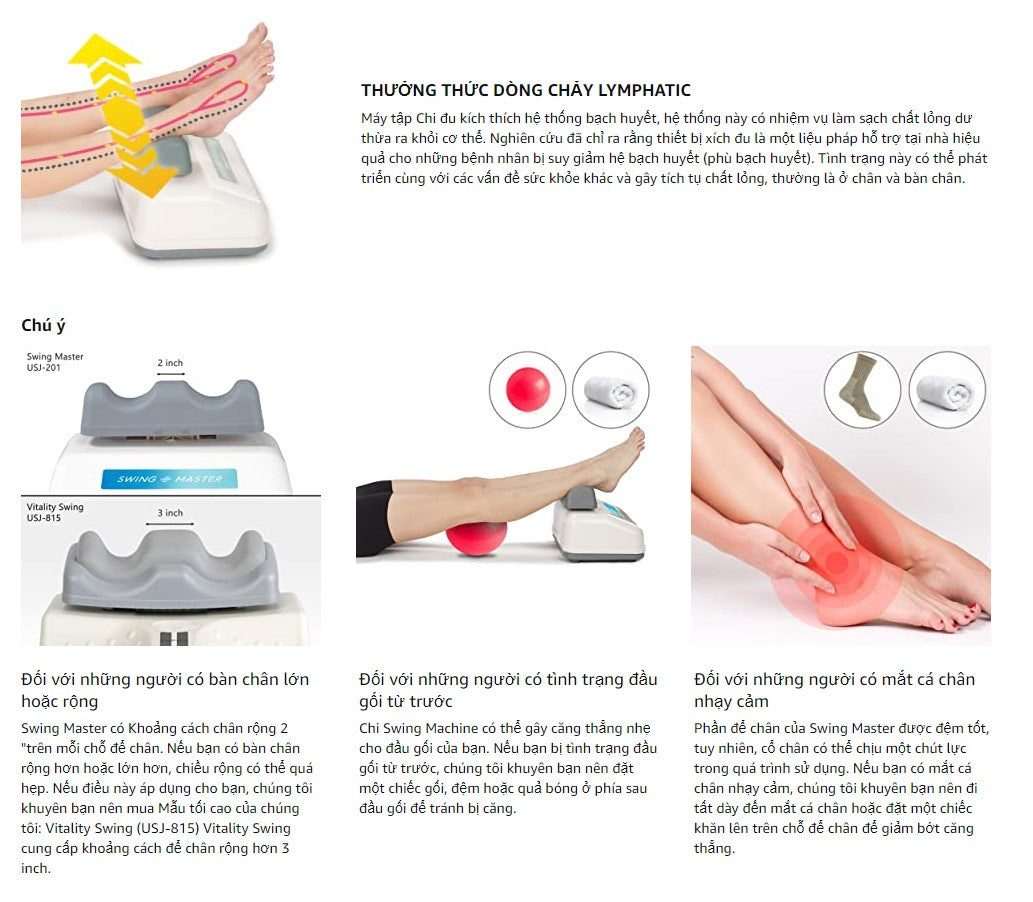 THƯỞNG THỨC DÒNG CHẢY LYMPHATIC

Máy tập Chi đu kích thích hệ thống bạch huyết, hệ thống này có nhiệm vụ làm sạch chất lỏng dư thừa ra khỏi cơ thể. Nghiên cứu đã chỉ ra rằng thiết bị xích đu là một liệu pháp hỗ trợ tại nhà hiệu quả cho những bệnh nhân bị suy giảm hệ bạch huyết (phù bạch huyết). Tình trạng này có thể phát triển cùng với các vấn đề sức khỏe khác và gây tích tụ chất lỏng, thường là ở chân và bàn chân.

Chú ý

Swing Master USJ-201

2 inch

SWING MASTER

Vitality Swing USJ-815

3 inch

Đối với những người có bàn chân lớn hoặc rộng

Swing Master có Khoảng cách chân rộng 2 "trên mỗi chỗ để chân. Nếu bạn có bàn chân rộng hơn hoặc lớn hơn, chiều rộng có thể quá hẹp. Nếu điều này áp dụng cho bạn, chúng tôi khuyên bạn nên mua Mẫu tối cao của chúng tôi: Vitality Swing (USJ-815) Vitality Swing cung cấp khoảng cách để chân rộng hơn 3 inch.

Đối với những người có tình trạng đầu gối từ trước

Chi Swing Machine có thể gây căng thẳng nhẹ cho đầu gối của bạn. Nếu bạn bị tình trạng đầu gối từ trước, chúng tôi khuyên bạn nên đặt một chiếc gối, đệm hoặc quả bóng ở phía sau đầu gối để tránh bị căng.

Đối với những người có mắt cá chân nhạy cảm

Phần để chân của Swing Master được đệm tốt, tuy nhiên, cổ chân có thể chịu một chút lực trong quá trình sử dụng. Nếu bạn có mắt cá chân nhạy cảm, chúng tôi khuyên bạn nên đi tất dày đến mắt cá chân hoặc đặt một chiếc khăn lên trên chỗ để chân để giảm bớt căng thẳng.